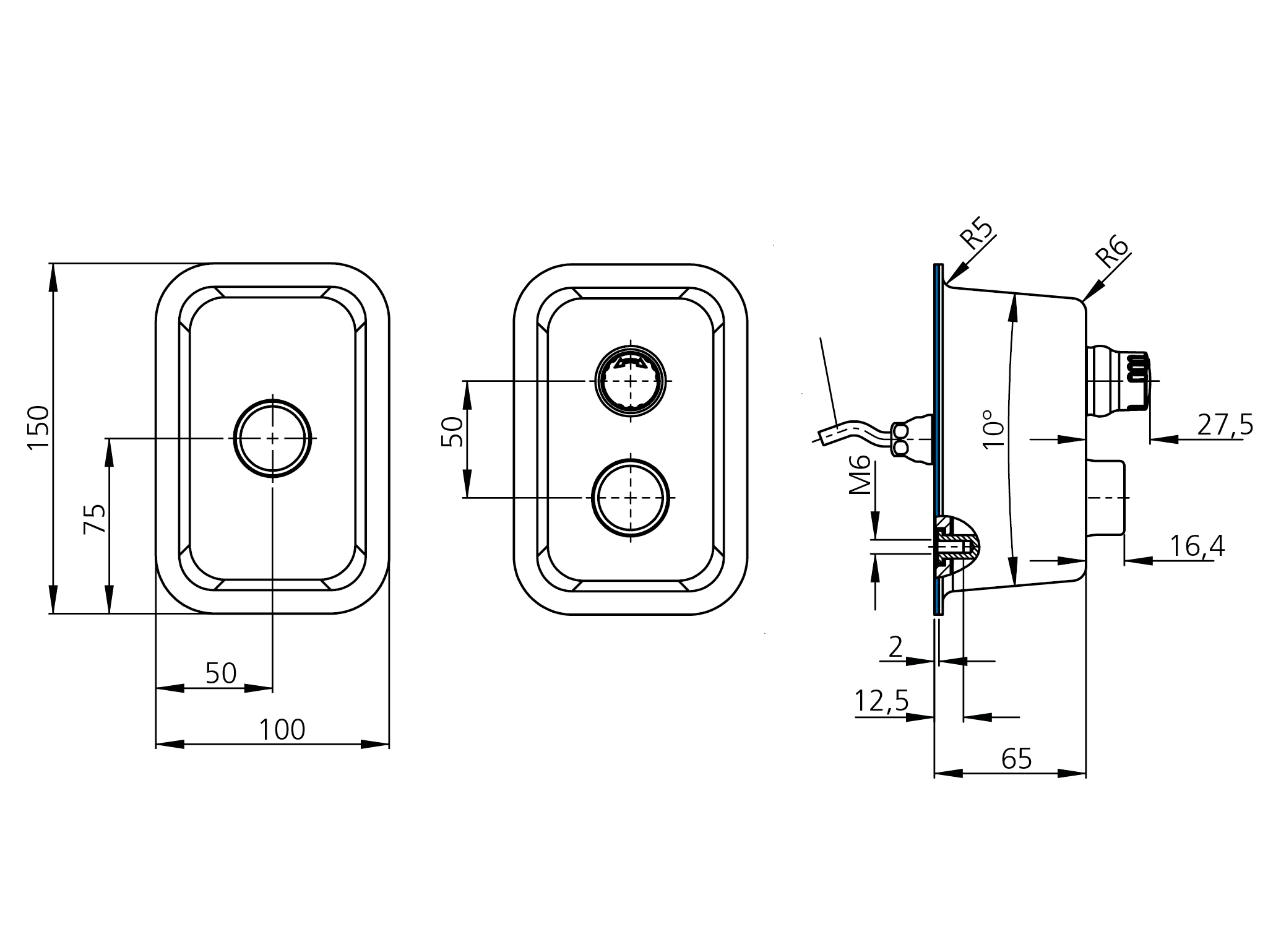 150
75
50
100
50
R5
R6
10°
M6
27,5
16,4
2
12,5
65